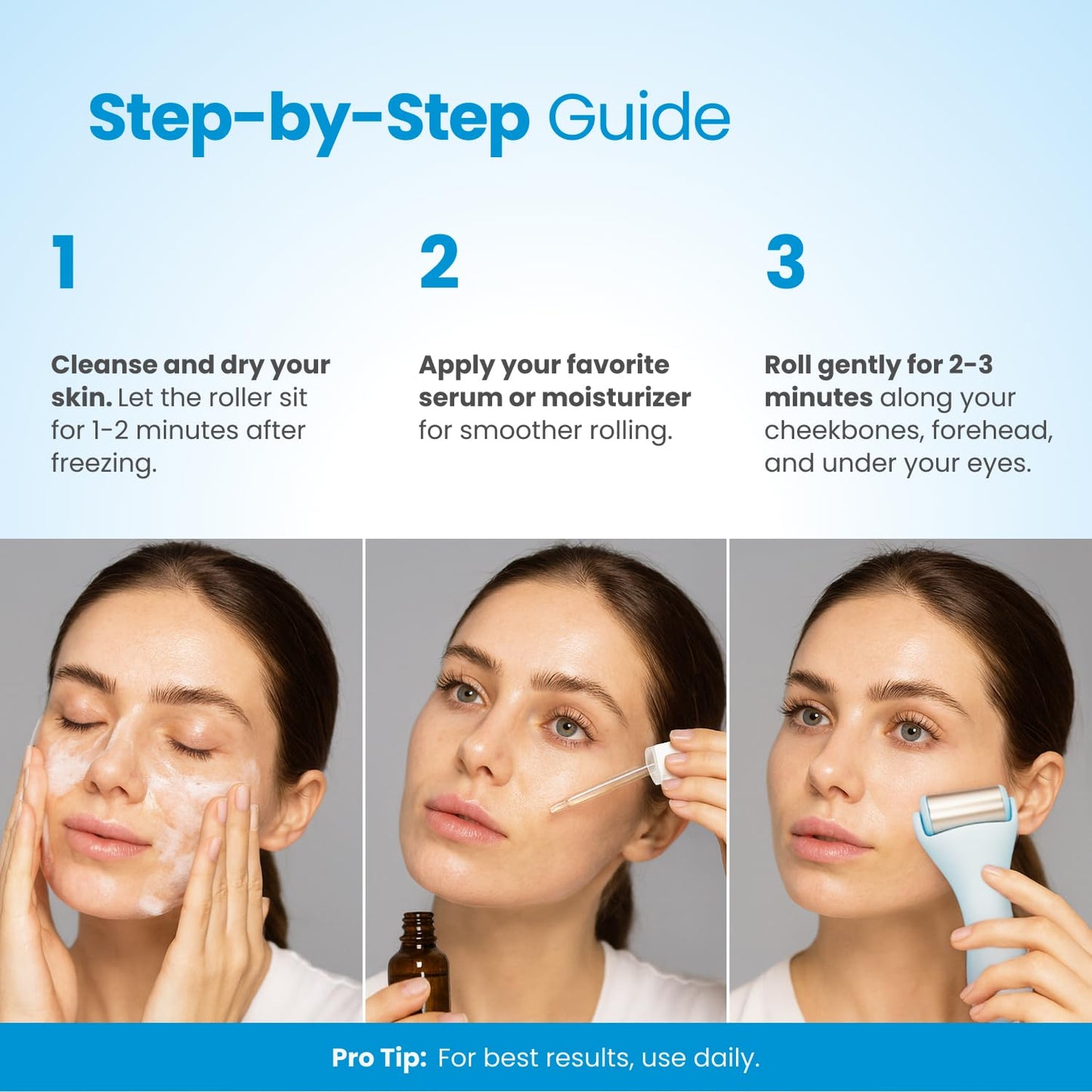 Step-by-Step Guide

1

Cleanse and dry your skin. Let the roller sit for 1-2 minutes after freezing.

2

Apply your favorite serum or moisturizer for smoother rolling.

3

Roll gently for 2-3 minutes along your cheekbones, forehead, and under your eyes.

Pro Tip: For best results, use daily.